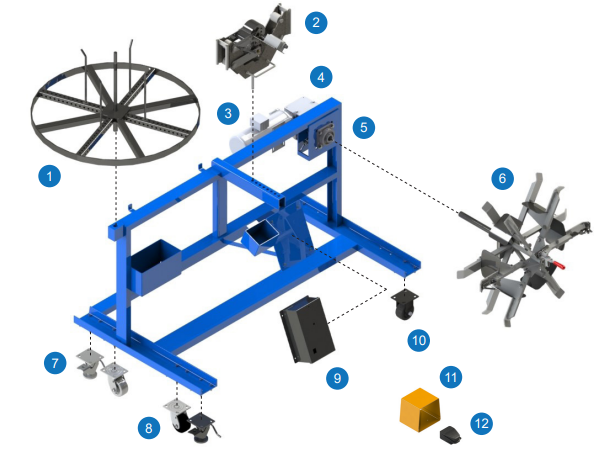 2
4
3
5
1
6
10
7
9
11
8
12